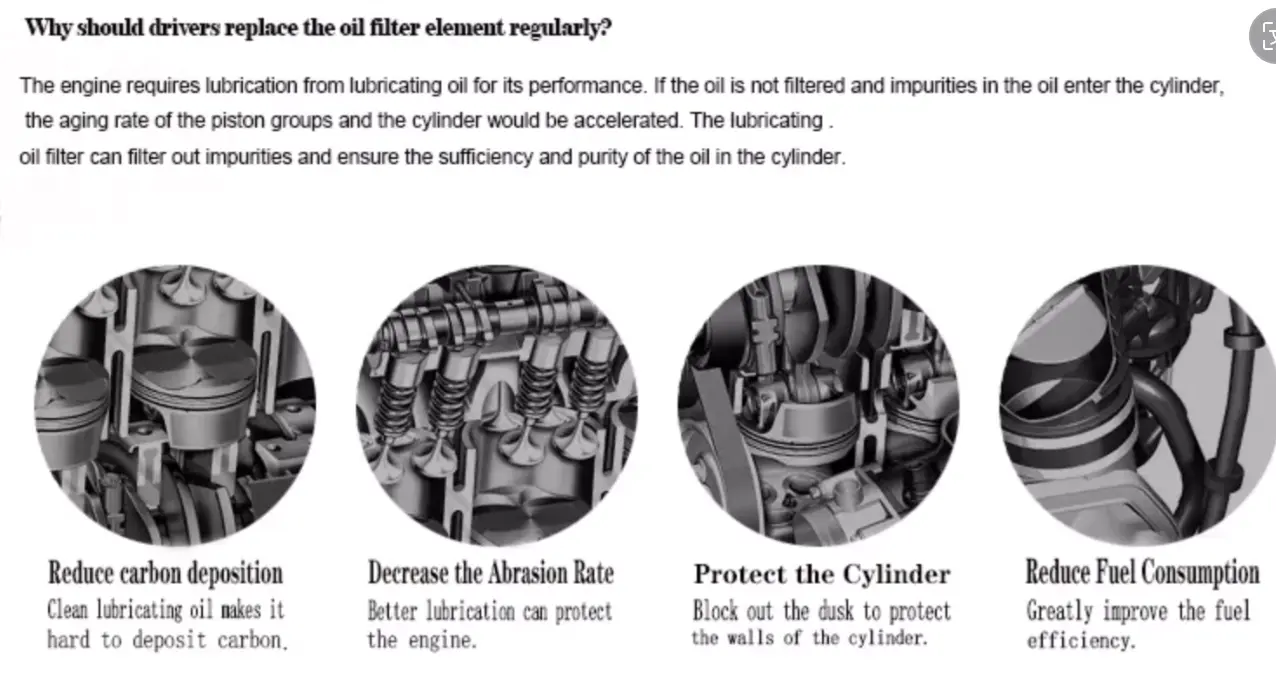 Why should drivers replace the oil filter element regularly?

The engine requires lubrication from lubricating oil for its performance. If the oil is not filtered and impurities in the oil enter the cylinder, the aging rate of the piston groups and the cylinder would be accelerated. The lubricating . oil filter can filter out impurities and ensure the sufficiency and purity of the oil in the cylinder.

Reduce carbon deposition
Clean lubricating oil makes it hard to deposit carbon.

Decrease the Abrasion Rate
Better lubrication can protect the engine.

Protect the Cylinder
Block out the dusk to protect the walls of the cylinder.

Reduce Fuel Consumption
Greatly improve the fuel efficiency.